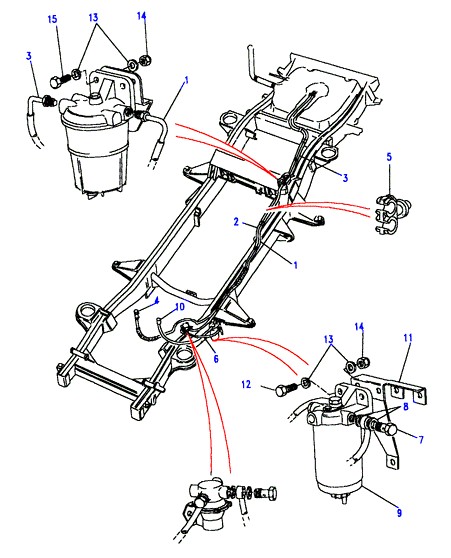 15
13
14
3
1
3
5
2
1
4
10
6
13
14
11
12
8
7
9