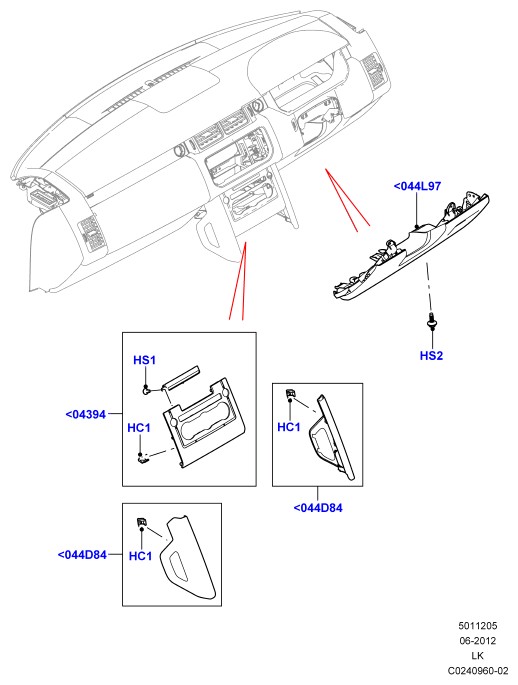 <044L97

HS2

HS1

<04394

HC1

HC1

<044D84

<044D84

HC1

5011205
06-2012
LK
C0240960-02