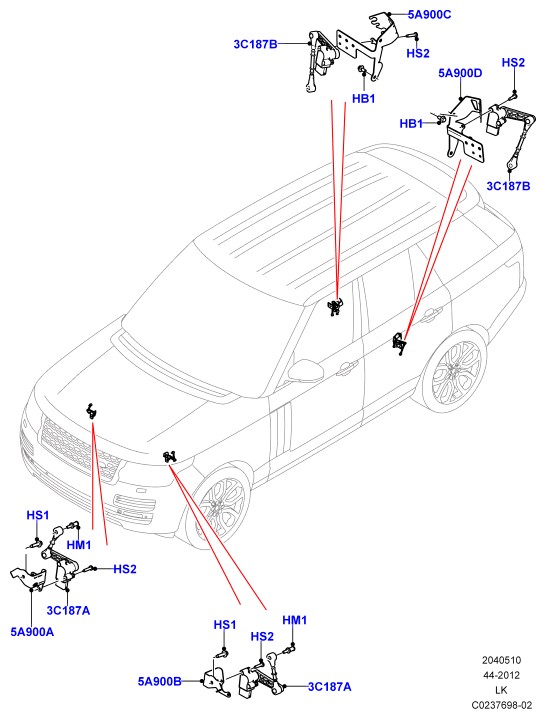 5A900C
3C187B
HS2
HB1
5A900D
HS2
HB1
3C187B
HS1
HM1
HS2
3C187A
5A900A
HS1
HM1
HS2
5A900B
3C187A
2040510
44-2012
LK
C0237698-02