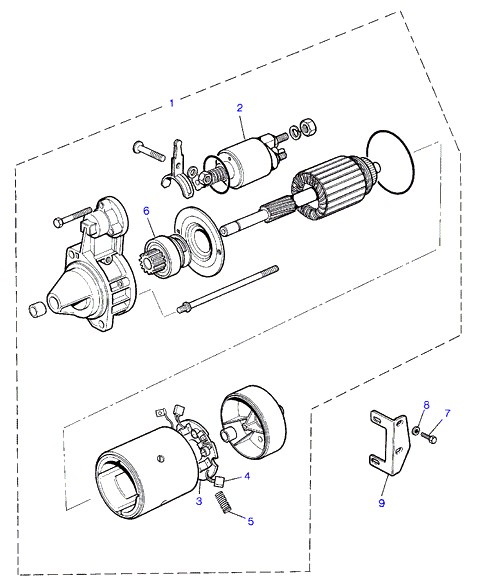 1
2
6
8
7
4
3
5
9