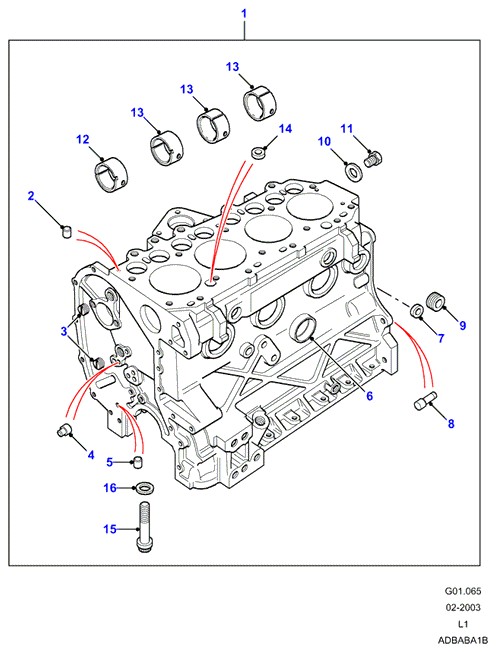 1
13
13
13
12
14
11
10
2
3
9
7
6
8
4
5
16
15

G01.065
02-2003
L1
ADBABA1B