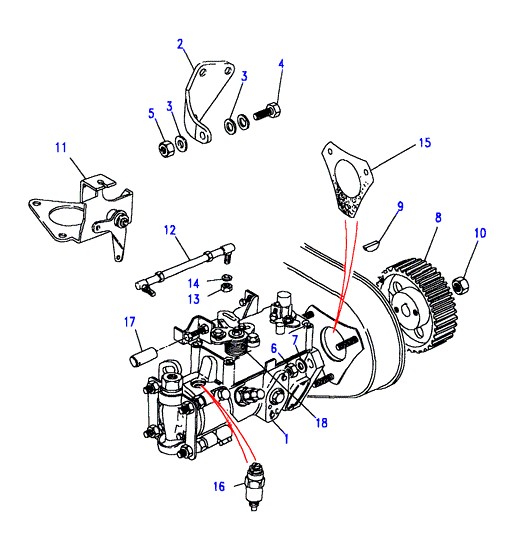 2
3
4
5
3
11
15
9
8
10
12
14
13
17
6
7
18
1
16