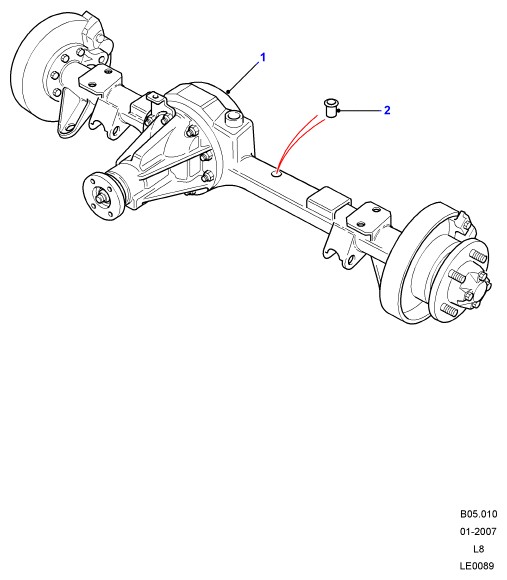 1

2

B05.010
01-2007
L8
LE0089