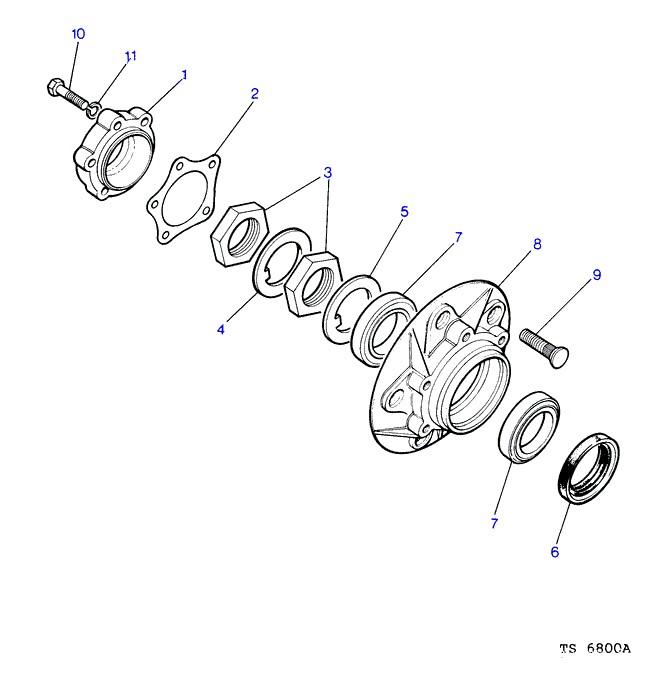 10
11
1
2
3
5
7
8
9
4
7
6
TS 6800A