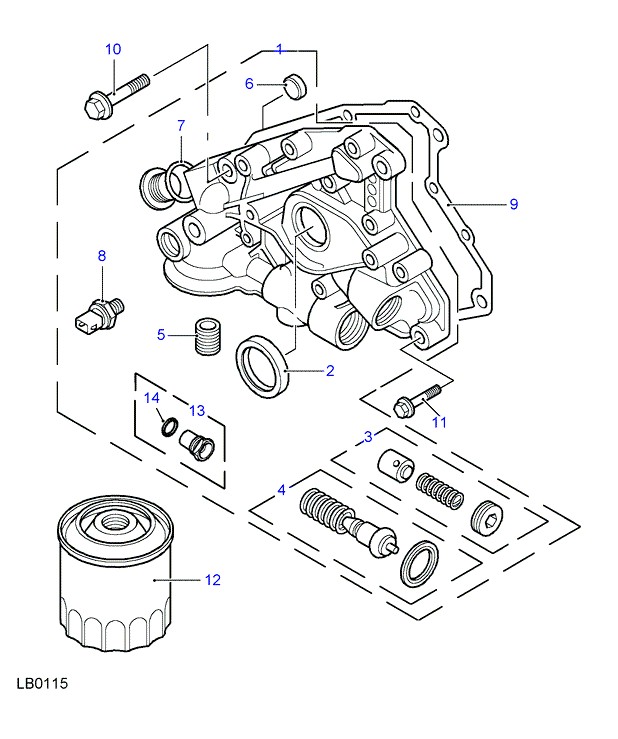 10
1
6
7
9
8
5
2
14
13
11
3
4
12
LB0115