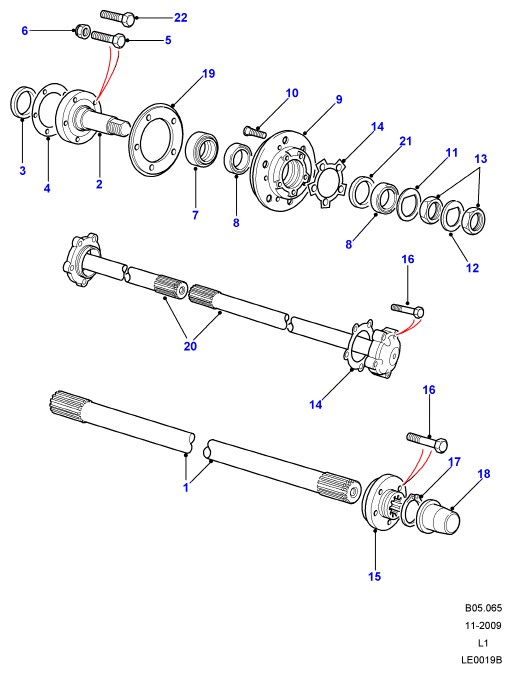 22
6
5
19
10
9
14
21
11
13
3
4
2
7
8
8
12
16
20
14
16
17
18
1
15
B05.065
11-2009
L1
LE0019B