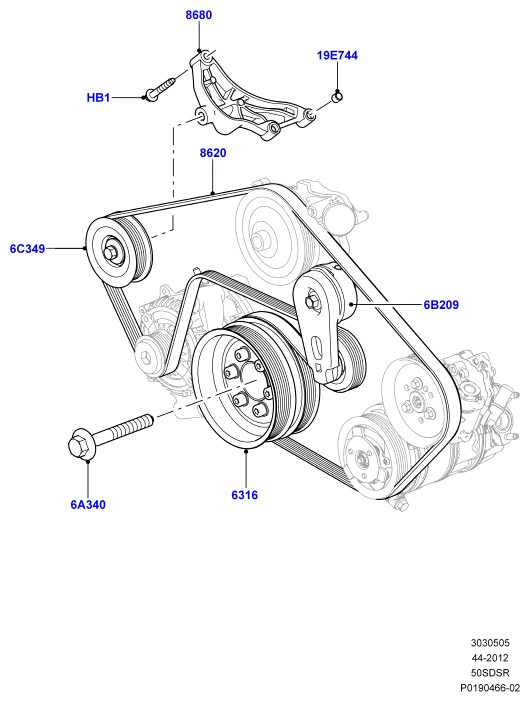 8680

19E744

HB1

8620

6C349

6B209

6A340

6316

3030505
44-2012
50SDSR
P0190466-02