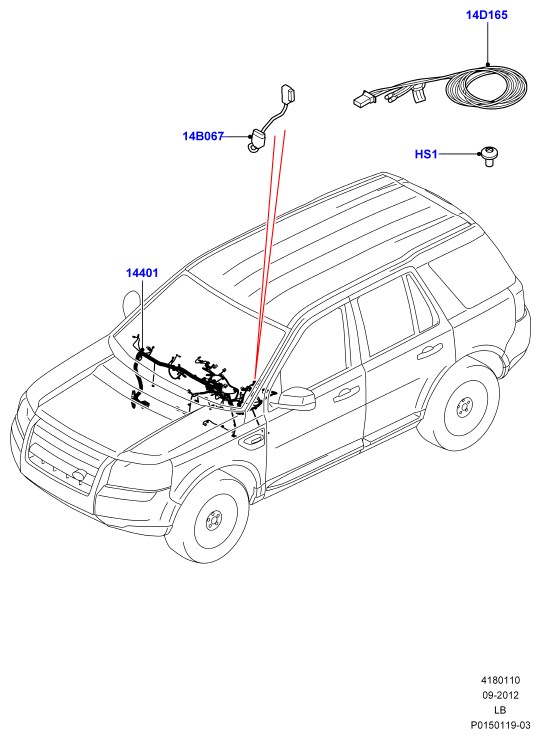 14D165

14B067

HS1

14401

4180110
09-2012
LB
P0150119-03