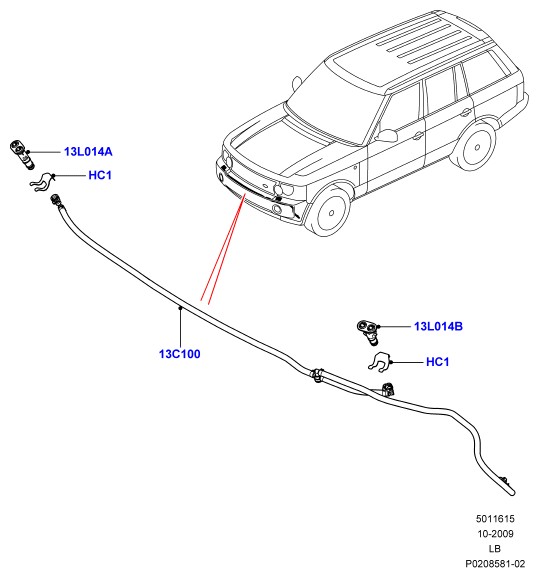 13L014A

HC1

13C100

13L014B

HC1

5011615
10-2009
LB
P0208581-02