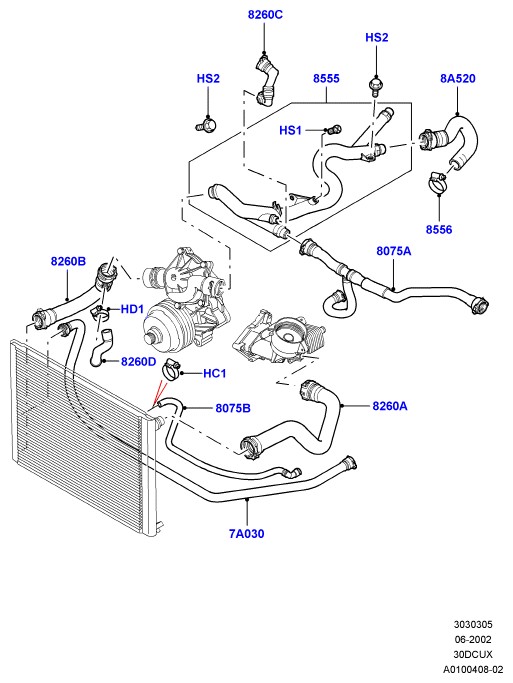 8260C

HS2

HS2

8555

8A520

HS1

8556

8260B

8075A

HD1

8260D

HC1

8075B

8260A

7A030

3030305
06-2002
30DCUX
A0100408-02