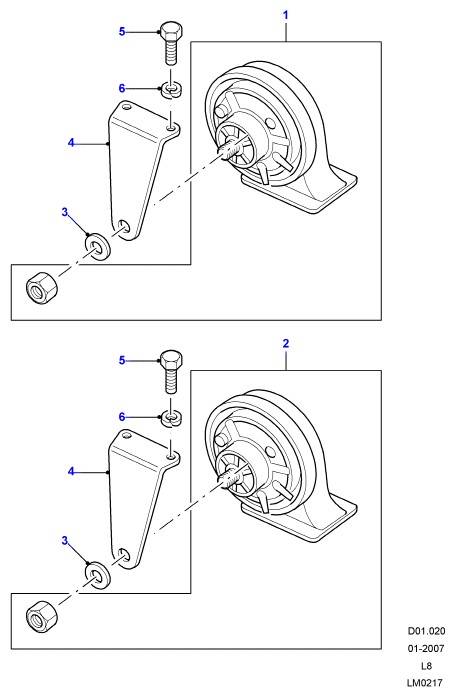 1
5
6
4
3
2
5
6
4
3
D01.020
01-2007
L8
LM0217