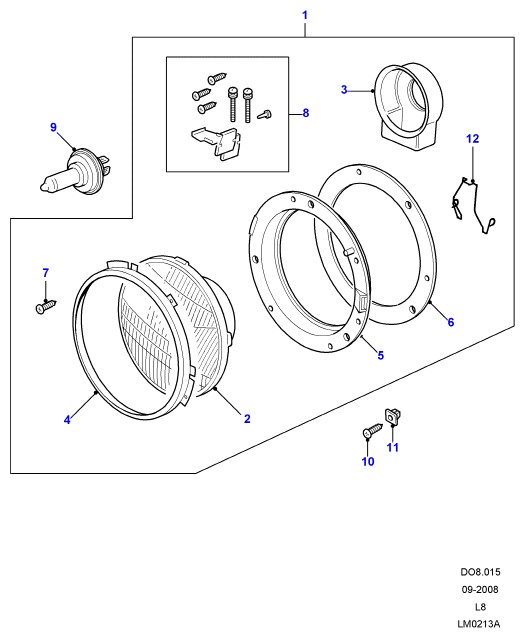 1
3
8
9
12
7
6
5
4
2
11
10
DO8.015
09-2008
L8
LM0213A