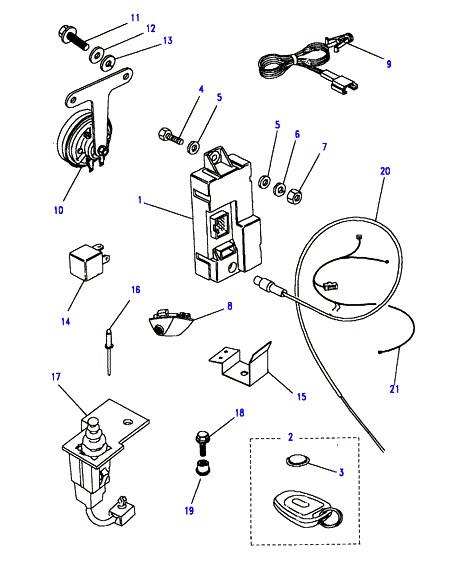 11
12
13
9
4
5
5
6
7
20
10
1
14
16
8
15
21
17
18
2
3
19