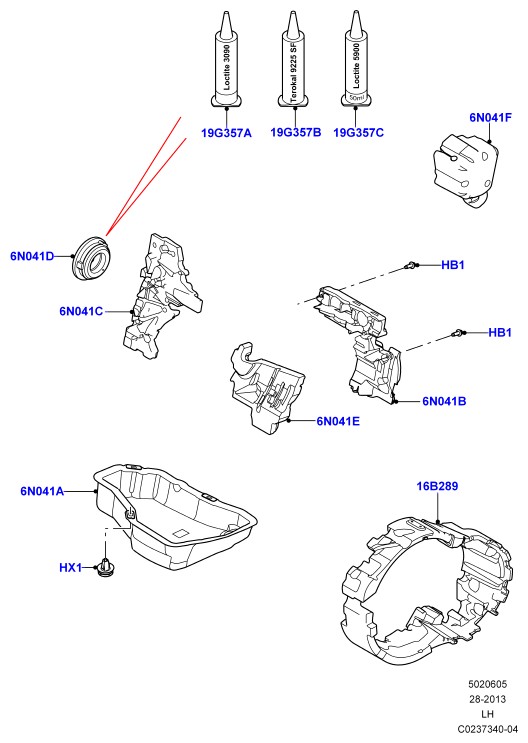 Loctite 3090
Terokal 9225 SF
Loctite 5900
50ml
19G357A
19G357B
19G357C
6N041F
6N041D
6N041C
HB1
HB1
6N041B
6N041E
6N041A
16B289
HX1
5020605
28-2013
LH
C0237340-04