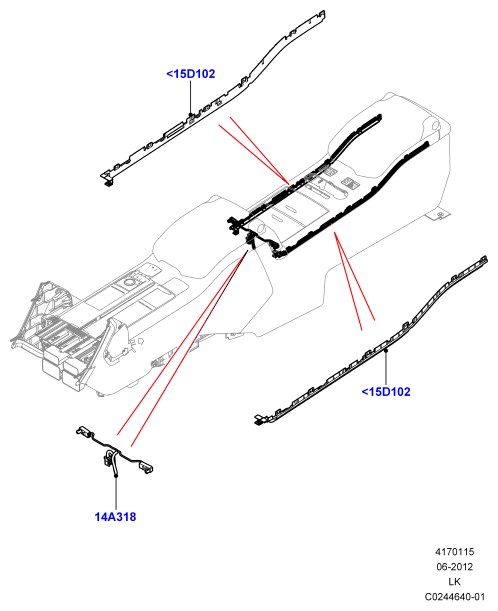 <15D102

<15D102

14A318

4170115
06-2012
LK
C0244640-01