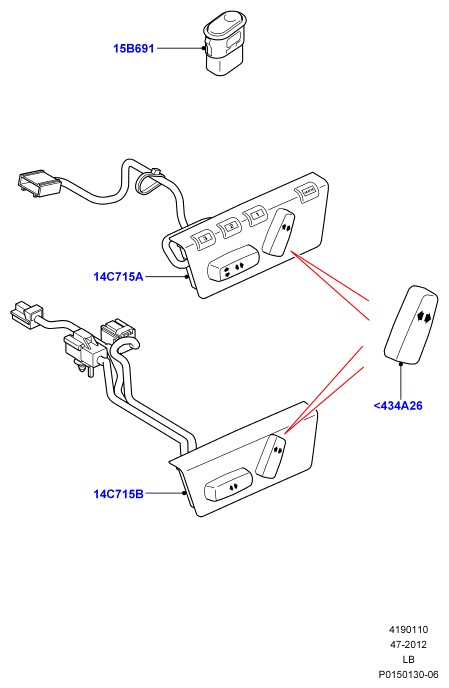 15B691

14C715A

<434A26

14C715B

4190110
47-2012
LB
P0150130-06