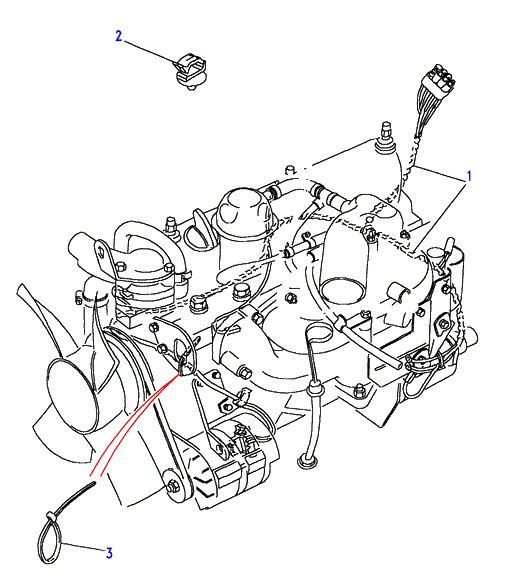 2

1

3