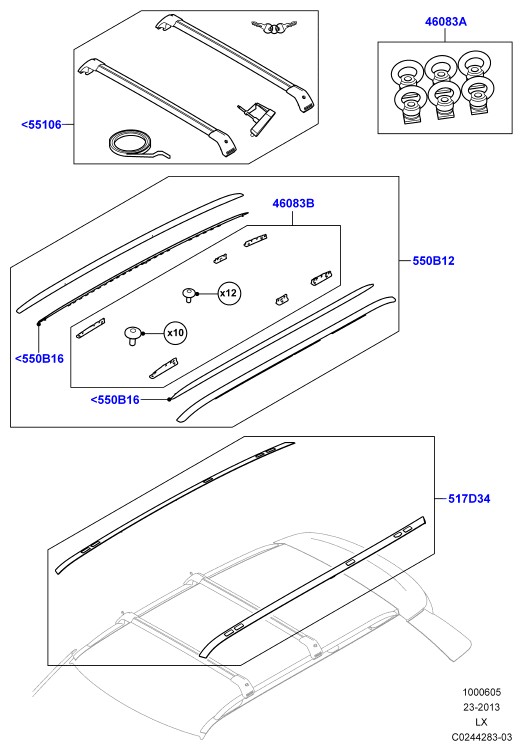 46083A

<55106

46083B

550B12

x12

x10

<550B16

<550B16

517D34

1000605
23-2013
LX
C0244283-03