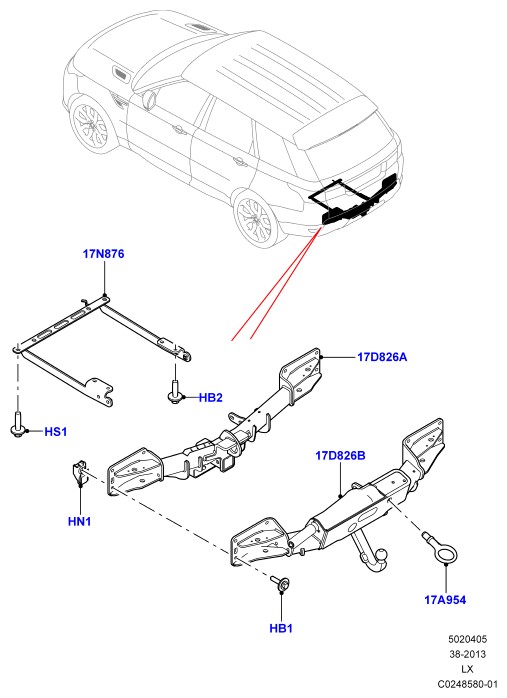 17N876

17D826A

HB2

HS1

17D826B

HN1

17A954

HB1

5020405
38-2013
LX
C0248580-01