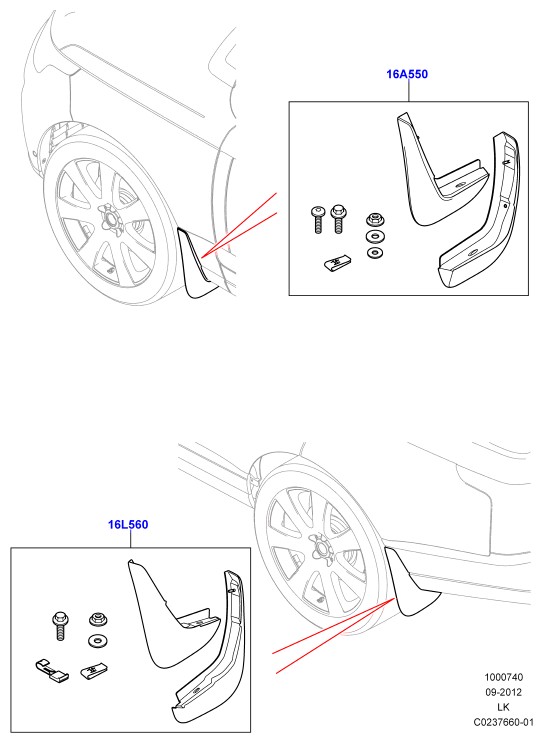 16A550

16L560

1000740
09-2012
LK
C0237660-01