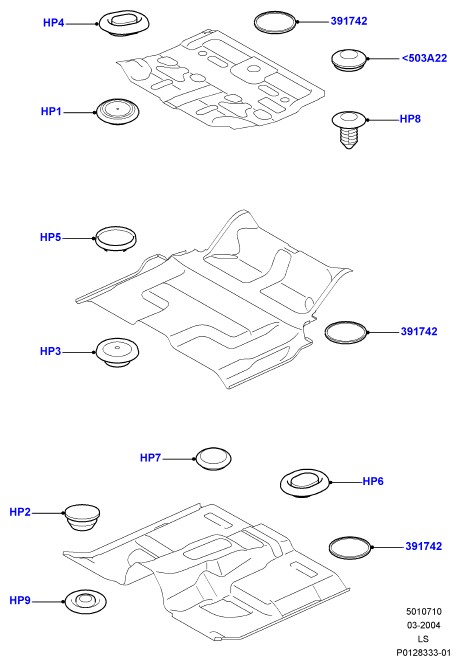 HP4
391742
<503A22
HP1
HP8
HP5
391742
HP3
HP7
HP6
HP2
391742
HP9
5010710
03-2004
LS
P0128333-01