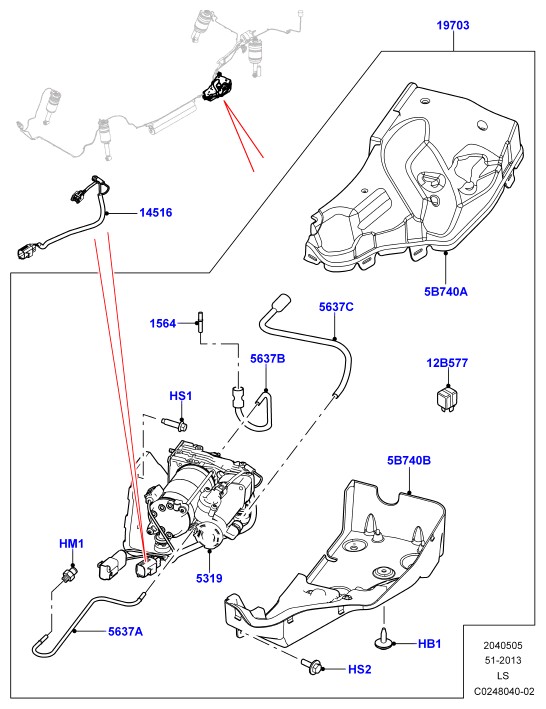 19703

14516

5B740A

1564

5637C

5637B

12B577

HS1

5B740B

HM1

5319

5637A

HB1

HS2

2040505
51-2013
LS
C0248040-02