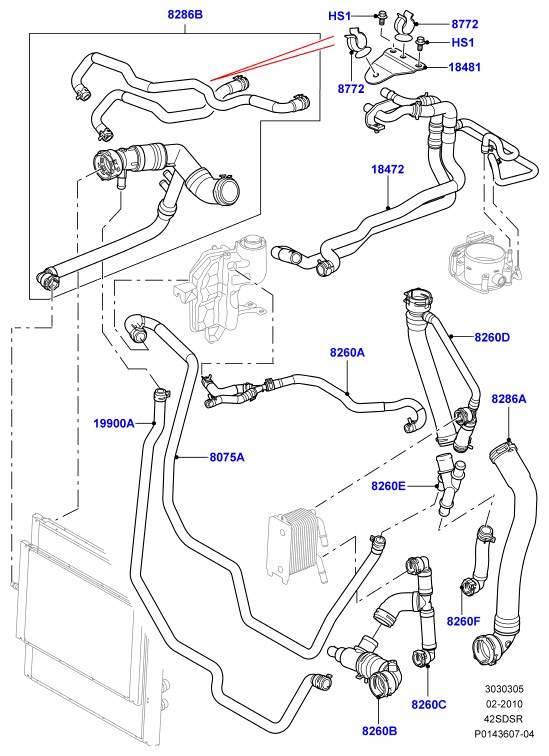 8286B

HS1

8772

HS1

18481

8772

18472

8260A

8260D

8286A

19900A

8075A

8260E

8260F

8260C

8260B

3030305
02-2010
42SDSR
P0143607-04