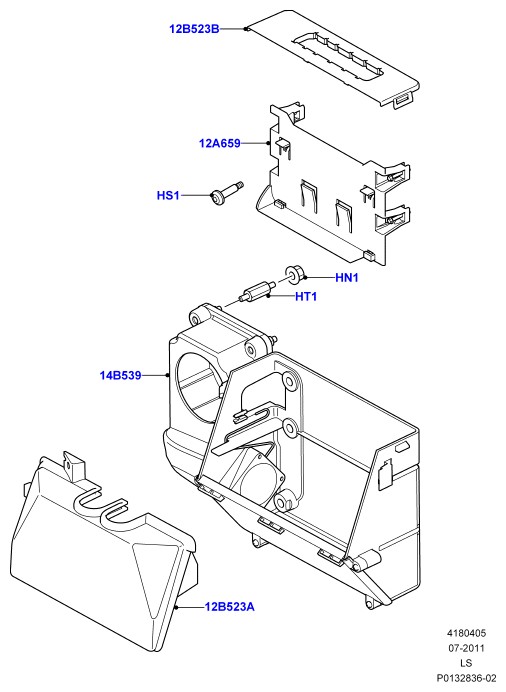 12B523B

12A659

HS1

HN1

HT1

14B539

12B523A

4180405
07-2011
LS
P0132836-02