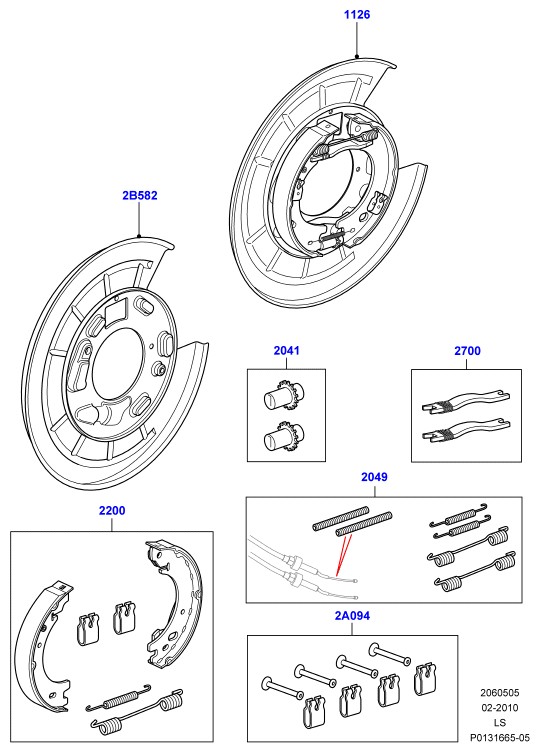 1126

2B582

2041

2700

2049

2200

2A094

2060505
02-2010
LS
P0131665-05