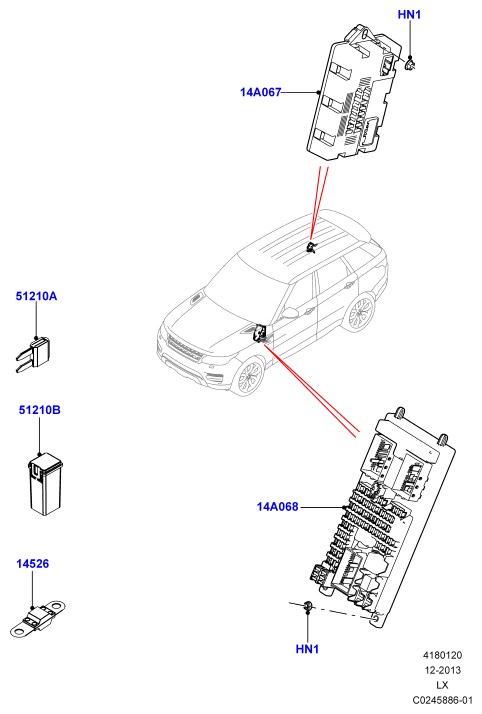 HN1

14A067

51210A

51210B

14A068

14526

HN1

4180120
12-2013
LX
C0245886-01