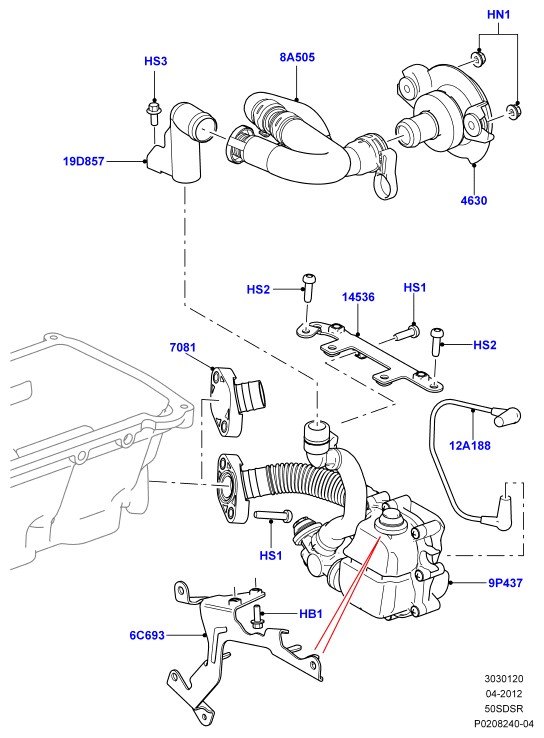 HN1

HS3

8A505

19D857

4630

HS2

14536

HS1

HS2

7081

12A188

HS1

9P437

HB1

6C693

3030120
04-2012
50SDSR
P0208240-04