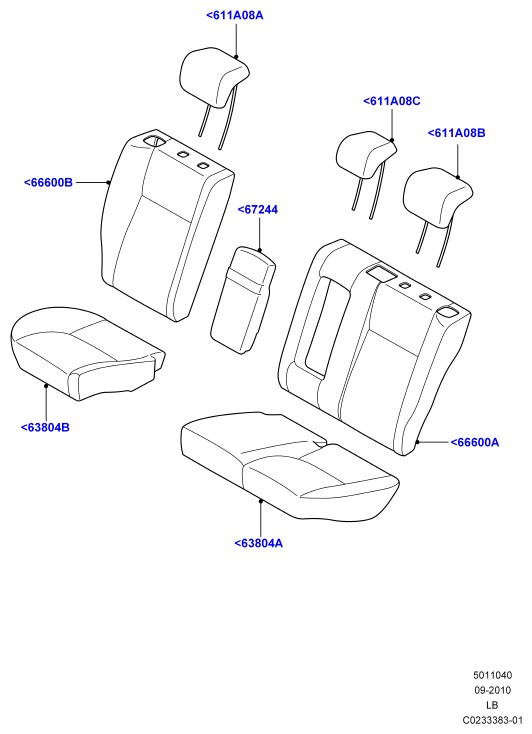 <611A08A

<611A08C

<611A08B

<66600B

<67244

<63804B

<66600A

<63804A

5011040
09-2010
LB
C0233383-01