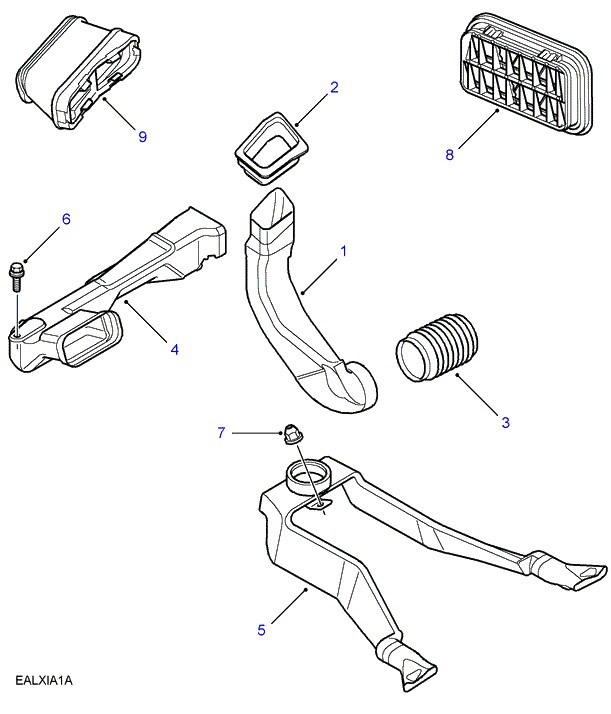 9
2
8
6
1
4
3
7
5
EALXIA1A