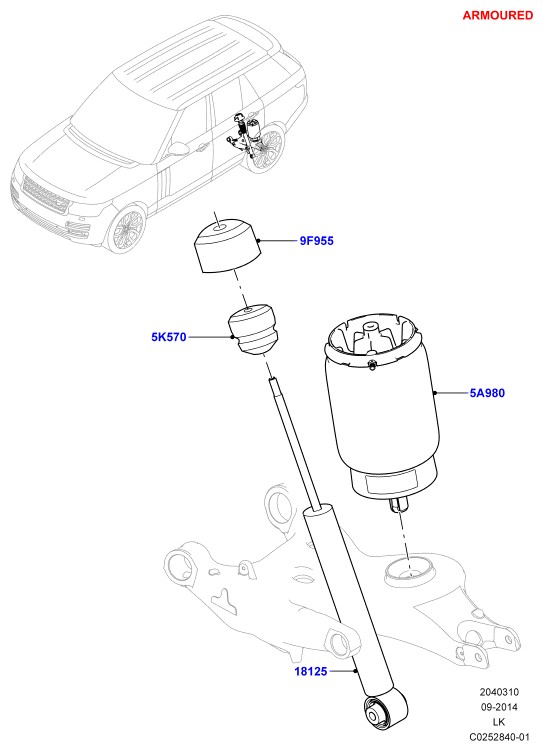 ARMOURED

9F955

5K570

5A980

18125

2040310
09-2014
LK
C0252840-01