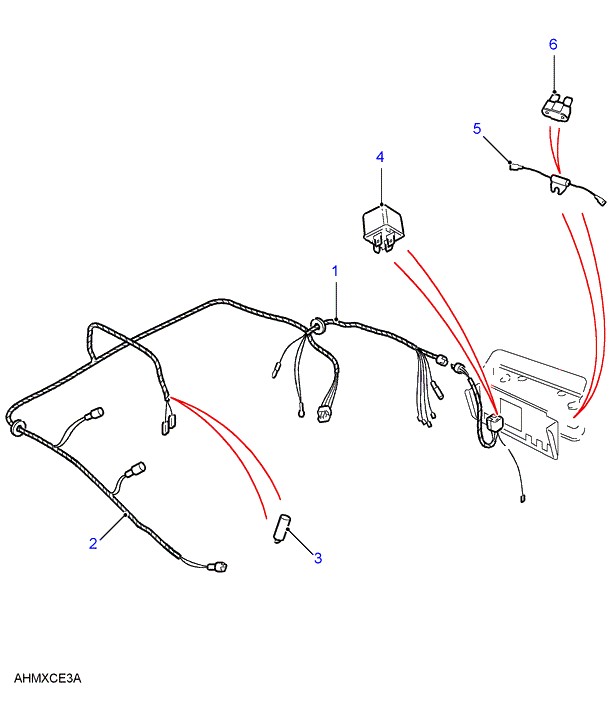 6
5
4
1
2
3
AHMXCE3A