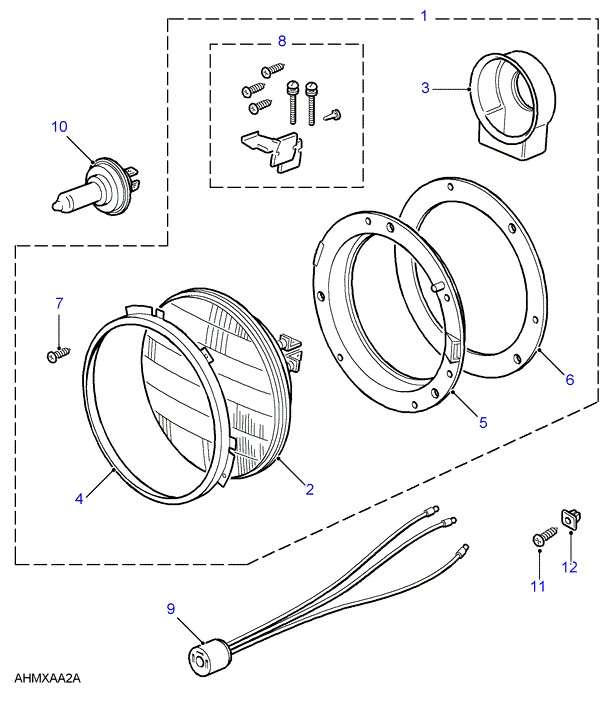 1
8
3
10
7
6
5
4
2
12
11
9
AHMXAA2A