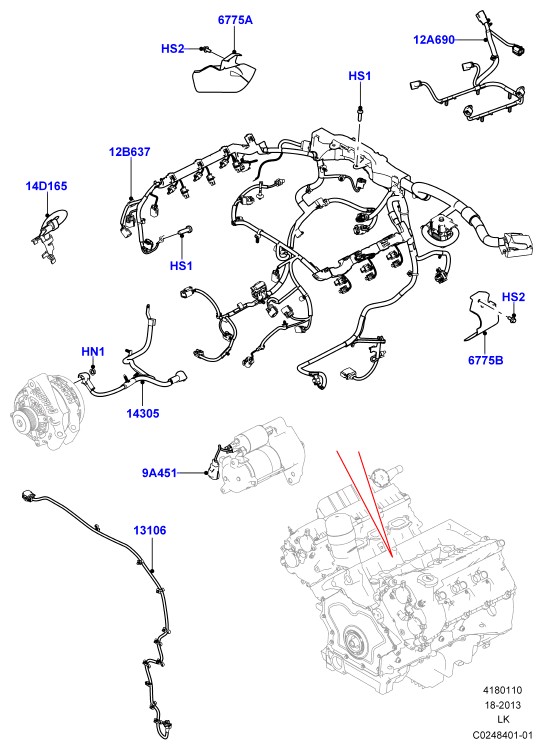 6775A
HS2
12A690
HS1
12B637
14D165
HS1
HS2
6775B
HN1
14305
9A451
13106
4180110
18-2013
LK
C0248401-01