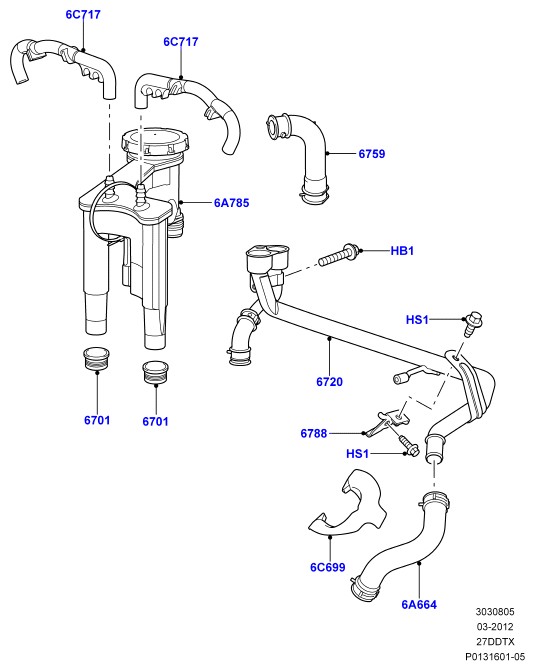 6C717
6C717
6759
6A785
HB1
HS1
6720
6701
6701
6788
HS1
6C699
6A664
3030805
03-2012
27DDTX
P0131601-05