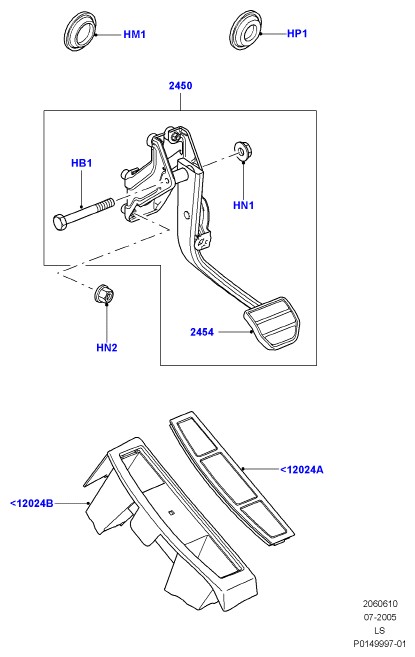 HM1

HP1

2450

HB1

HN1

HN2

2454

<12024A

<12024B

2060610
07-2005
LS
P0149997-01