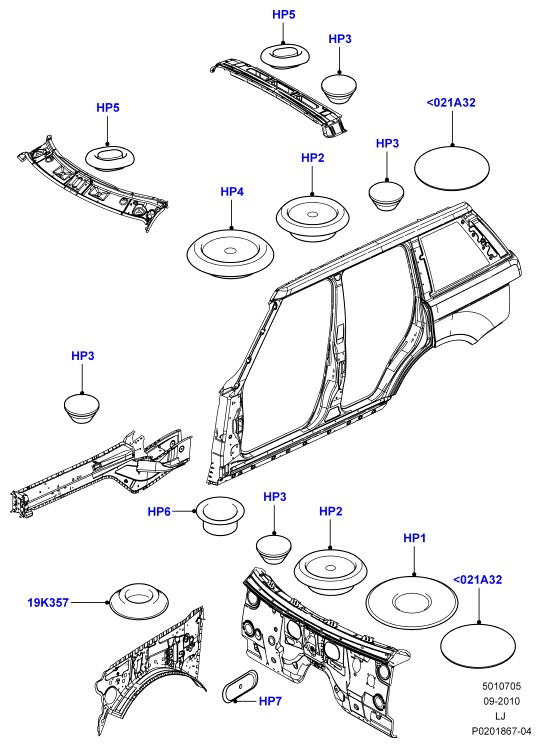 HP5
HP3
HP5
<021A32
HP3
HP2
HP4
HP3
HP6
HP3
HP2
HP1
<021A32
19K357
HP7
5010705
09-2010
LJ
P0201867-04