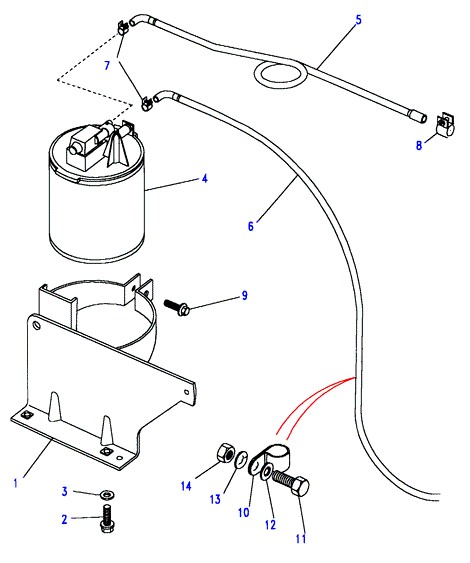 5
7
8
4
6
9
1
3
2
14
13
10
12
11