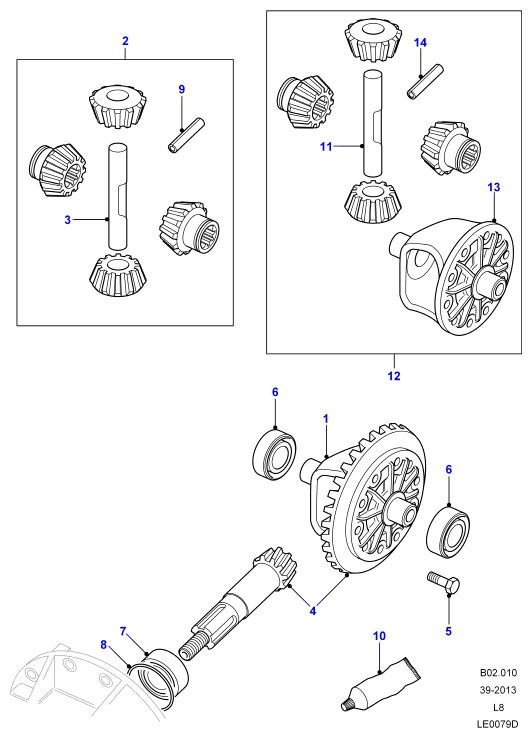 2
9
3
14
11
13
12
6
1
6
4
5
7
8
10
B02.010
39-2013
L8
LE0079D