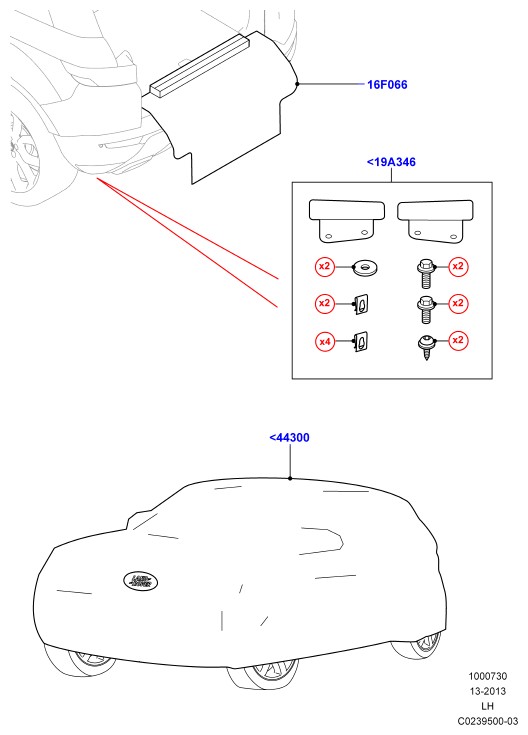 16F066

<19A346

x2
x2
x2
x2
x4
x2

<44300

LAND ROVER

1000730
13-2013
LH
C0239500-03