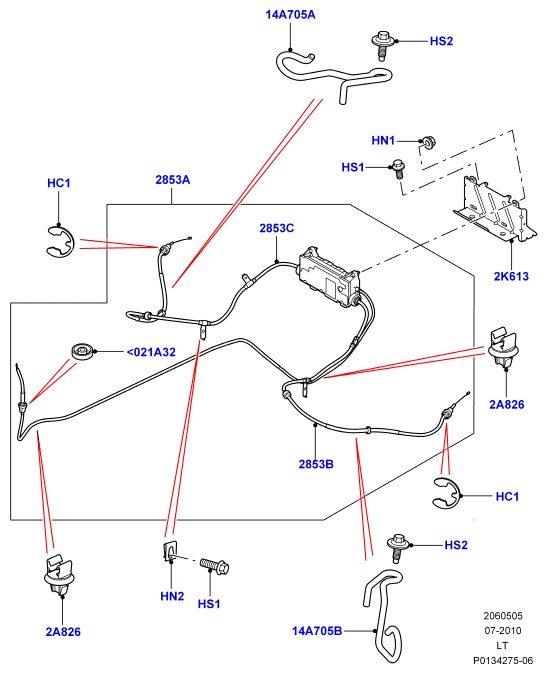 14A705A
HS2
HN1
HS1
HC1
2853A
2853C
2K613
<021A32
2A826
2853B
HC1
HS2
HN2
HS1
2A826
14A705B
2060505
07-2010
LT
P0134275-06