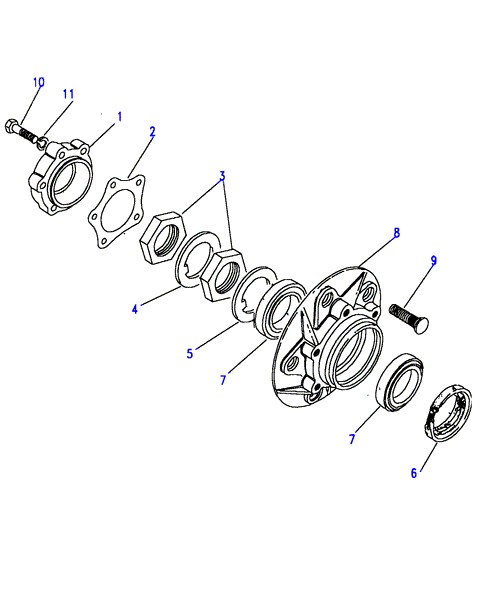 10
11
1
2
3
8
9
4
5
7
7
6