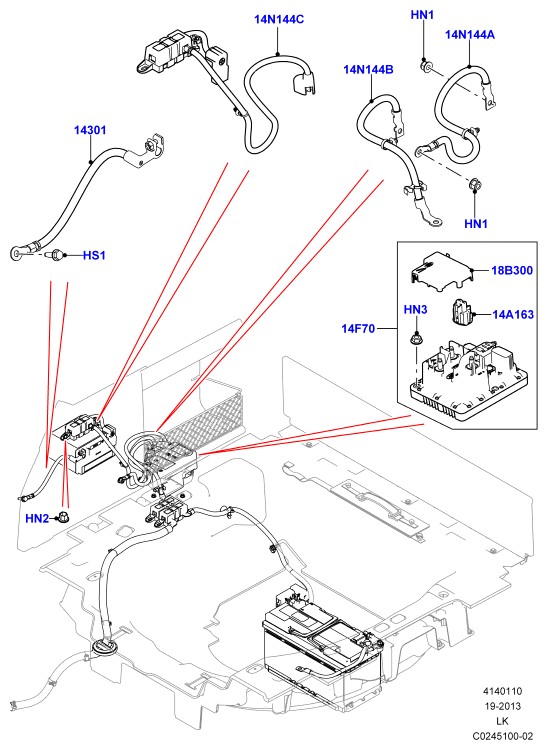 14N144C
HN1
14N144A
14N144B
14301
HN1
HS1
18B300
HN3
14A163
14F70
HN2
4140110
19-2013
LK
C0245100-02