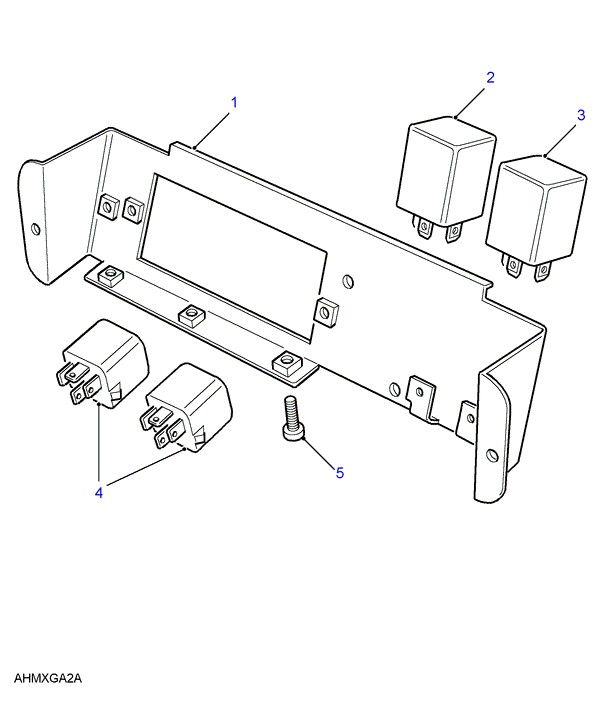 1
2
3
4
5
AHMXGA2A