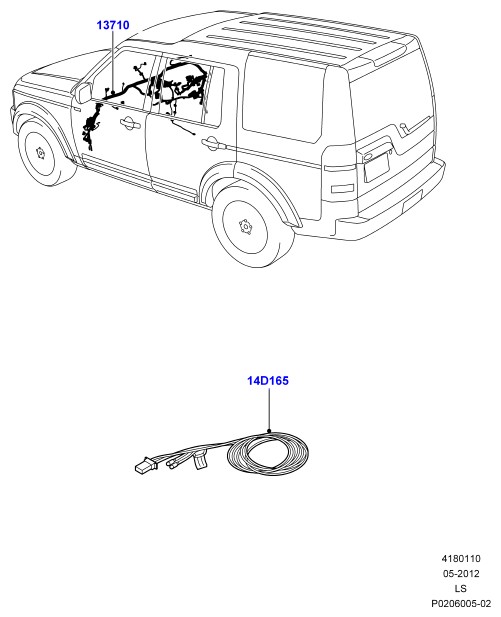 13710

14D165

4180110
05-2012
LS
P0206005-02