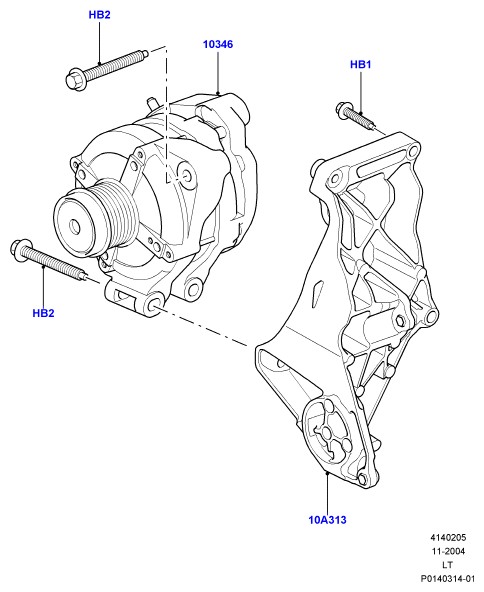 HB2

10346

HB1

HB2

10A313

4140205
11-2004
LT
P0140314-01