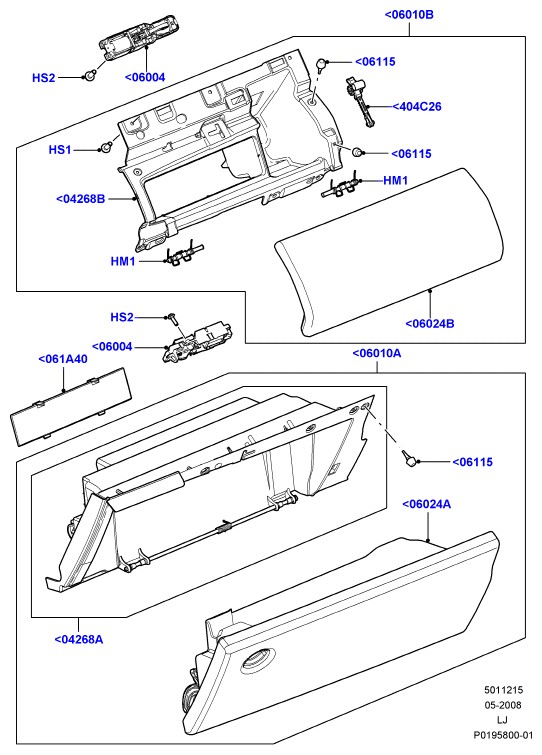 <06010B
HS2
<06004
<06115
<404C26
HS1
<06115
HM1
<04268B
HM1
<06024B
HS2
<06004
<061A40
<06010A
<06115
<06024A
<04268A
5011215
05-2008
LJ
P0195800-01